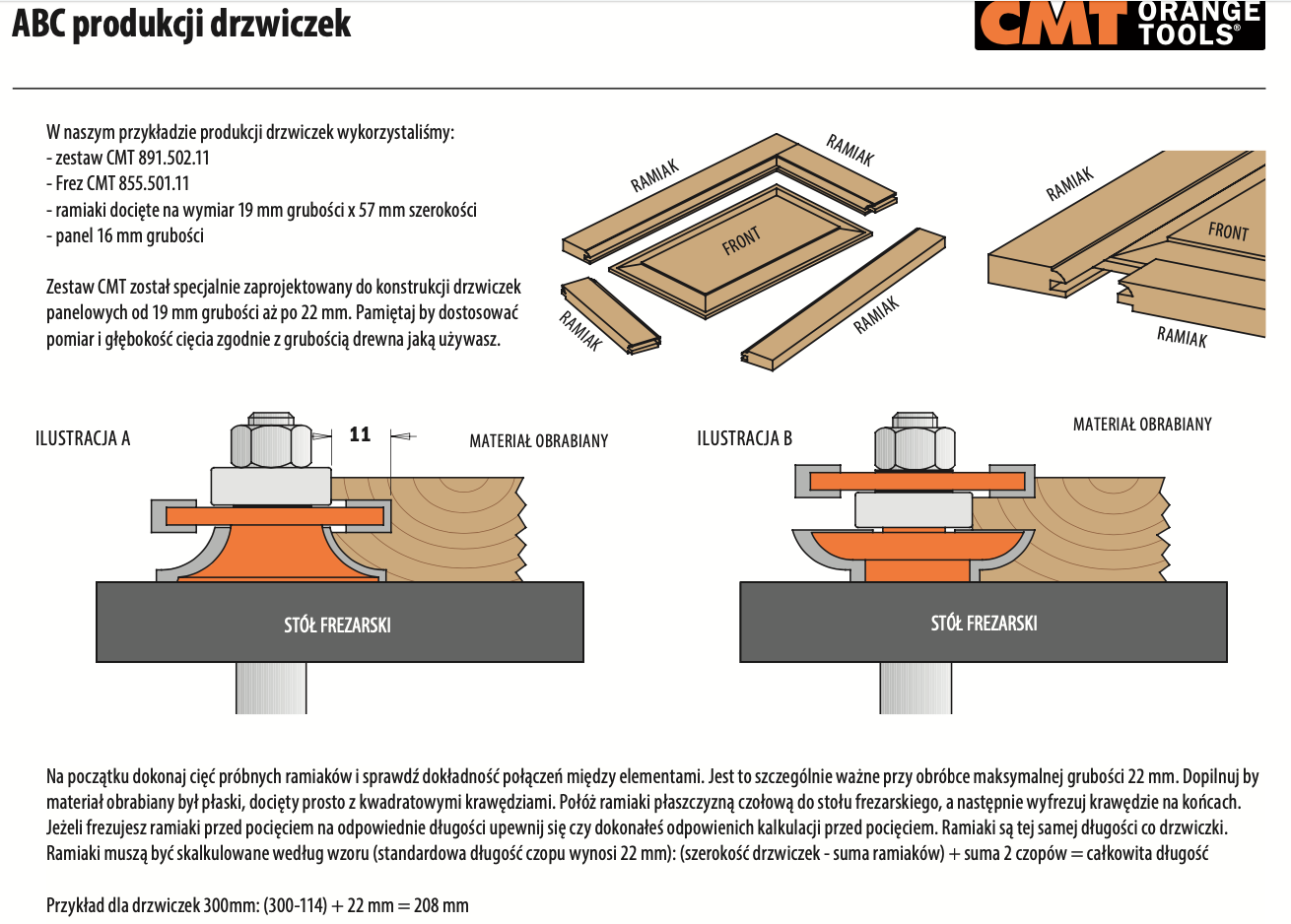 ABC produkcji drzwiczek

CMT ORANGE TOOLS®

W naszym przykładzie produkcji drzwiczek wykorzystaliśmy:
- zestaw CMT 891.502.11
- Frez CMT 855.501.11
- ramiaki docięte na wymiar 19 mm grubości x 57 mm szerokości
- panel 16 mm grubości

Zestaw CMT został specjalnie zaprojektowany do konstrukcji drzwiczek panelowych od 19 mm grubości aż po 22 mm. Pamiętaj by dostosować pomiar i głębokość cięcia zgodnie z grubością drewna jaką używasz.

RAMIAK
RAMIAK
FRONT
RAMIAK
RAMIAK
RAMIAK
FRONT
RAMIAK

ILUSTRACJA A
11
MATERIAŁ OBRABIANY
STÓŁ FREZARSKI

ILUSTRACJA B
MATERIAŁ OBRABIANY
STÓŁ FREZARSKI

Na początku dokonaj cięć próbnych ramiaków i sprawdź dokładność połączeń między elementami. Jest to szczególnie ważne przy obróbce maksymalnej grubości 22 mm. Dopilnuj by materiał obrabiany był płaski, docięty prosto z kwadratowymi krawędziami. Połóż ramiaki płaszczyzną czołową do stołu frezarskiego, a następnie wyfrezuj krawędzie na końcach. Jeżeli frezujesz ramiaki przed pocięciem na odpowiednie długości upewnij się czy dokonałeś odpowienich kalkulacji przed pocięciem. Ramiaki są tej samej długości co drzwiczki. Ramiaki muszą być skalkulowane według wzoru (standardowa długość czopu wynosi 22 mm): (szerokość drzwiczek - suma ramiaków) + suma 2 czopów = całkowita długość

Przykład dla drzwiczek 300mm: (300-114) + 22 mm = 208 mm