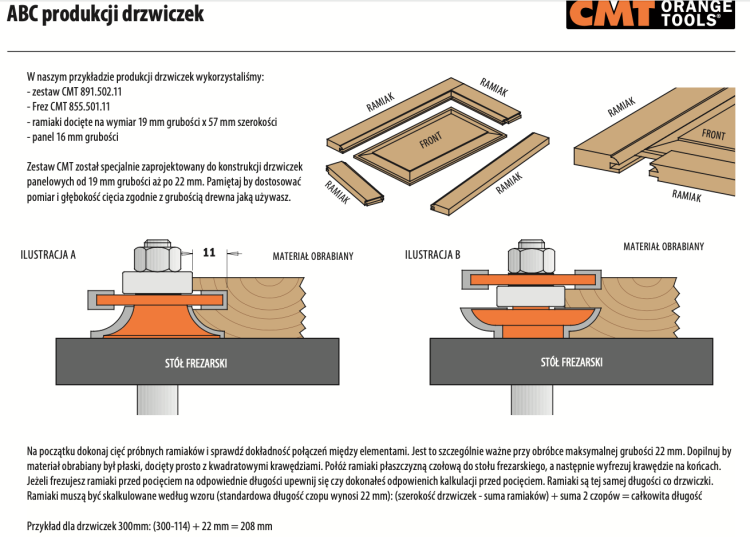 ABC produkcji drzwiczek

CMT ORANGE TOOLS®

W naszym przykładzie produkcji drzwiczek wykorzystaliśmy:
- zestaw CMT 891.502.11
- Frez CMT 855.501.11
- ramiaki docięte na wymiar 19 mm grubości x 57 mm szerokości
- panel 16 mm grubości

Zestaw CMT został specjalnie zaprojektowany do konstrukcji drzwiczek panelowych od 19 mm grubości aż po 22 mm. Pamiętaj by dostosować pomiar i głębokość cięcia zgodnie z grubością drewna jaką używasz.

RAMIAK
RAMIAK
FRONT
RAMIAK
RAMIAK
RAMIAK
FRONT
RAMIAK

ILUSTRACJA A
11
MATERIAŁ OBRABIANY
STÓŁ FREZARSKI

ILUSTRACJA B
MATERIAŁ OBRABIANY
STÓŁ FREZARSKI

Na początku dokonaj cięć próbnych ramiaków i sprawdź dokładność połączeń między elementami. Jest to szczególnie ważne przy obróbce maksymalnej grubości 22 mm. Dopilnuj by materiał obrabiany był płaski, docięty prosto z kwadratowymi krawędziami. Połóż ramiaki płaszczyzną czołową do stołu frezarskiego, a następnie wyfrezuj krawędzie na końcach.
Jeżeli frezujesz ramiaki przed pocięciem na odpowiednie długości upewnij się czy dokonałeś odpowienich kalkulacji przed pocięciem. Ramiaki są tej samej długości co drzwiczki.
Ramiaki muszą być skalkulowane według wzoru (standardowa długość czopu wynosi 22 mm): (szerokość drzwiczek - suma ramiaków) + suma 2 czopów = całkowita długość

Przykład dla drzwiczek 300mm: (300-114) + 22 mm = 208 mm