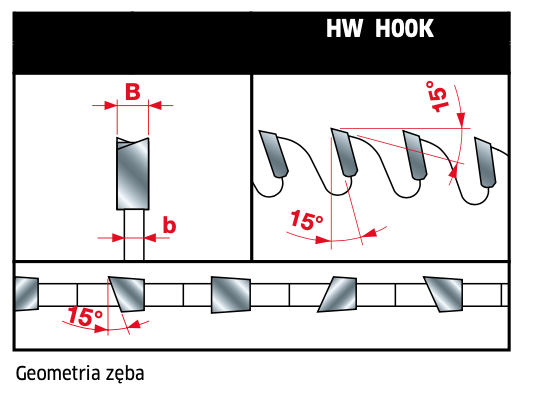 HW HOOK

B

b

15°

15°

15°

Geometria zęba