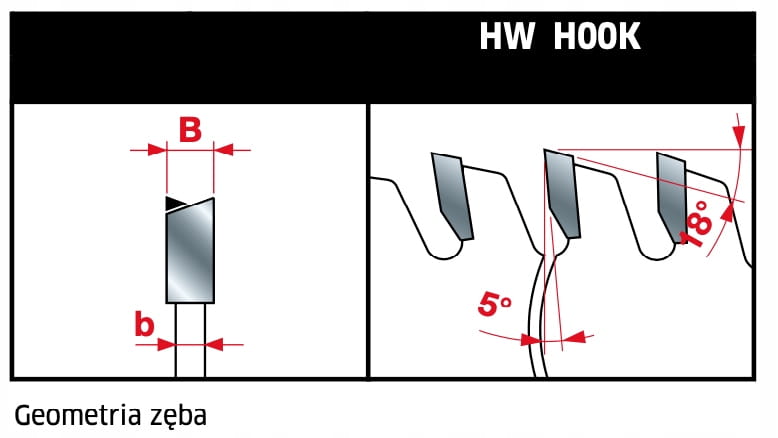 HW HOOK

B

b

5°

18°

Geometria zęba